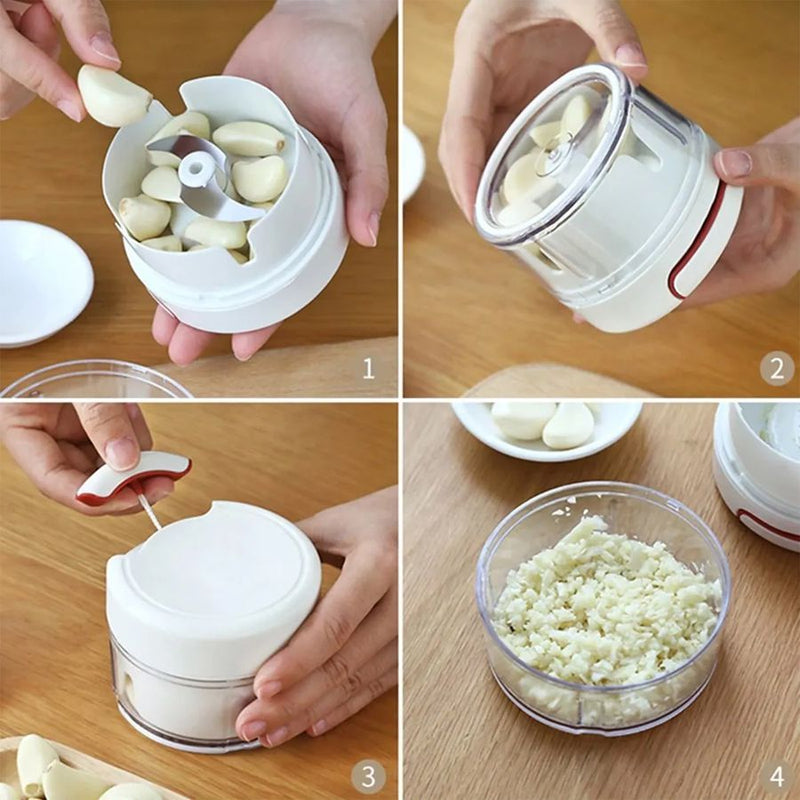 1

2

3

4