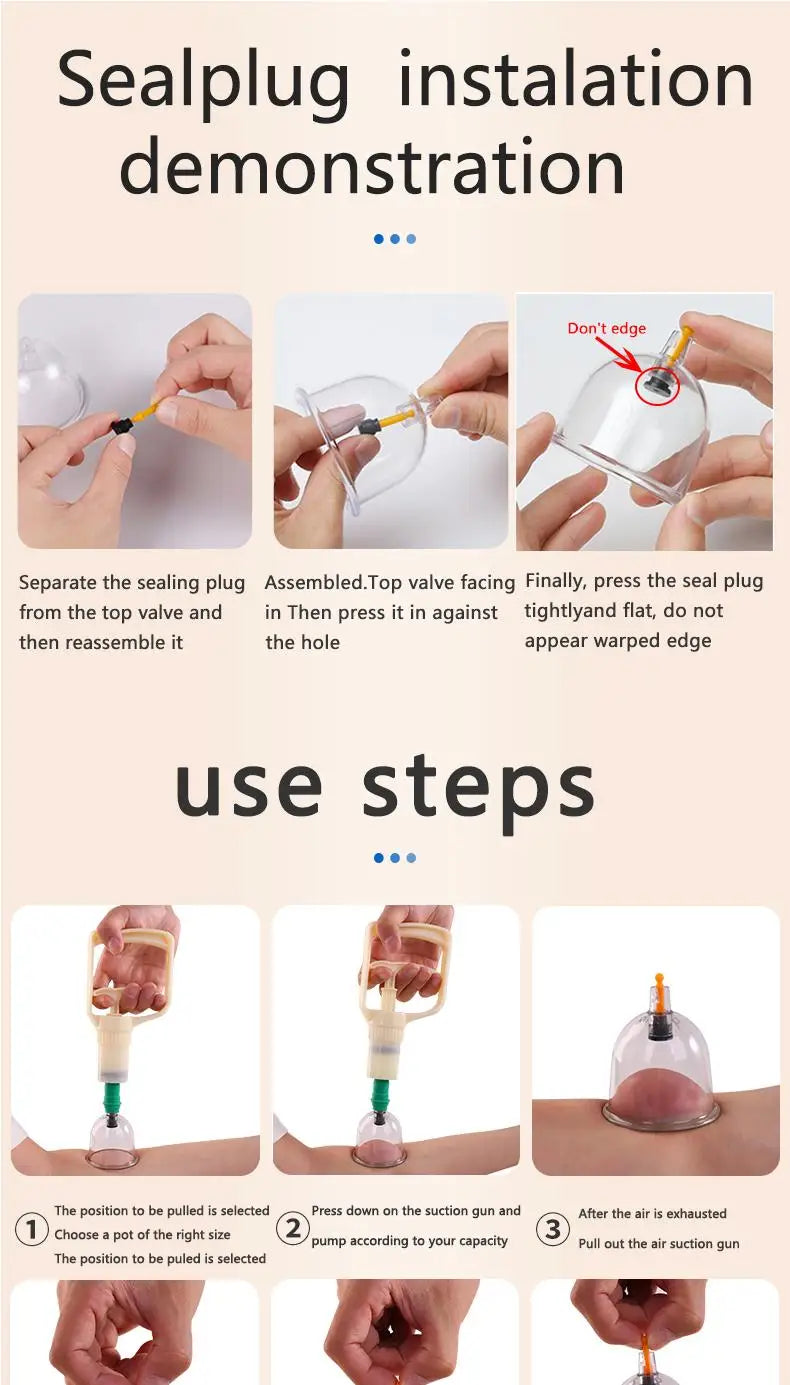 Sealplug instalation demonstration

Don't edge

Separate the sealing plug from the top valve and then reassemble it

Assembled.Top valve facing in Then press it in against the hole

Finally, press the seal plug tightlyand flat, do not appear warped edge

use steps

① The position to be pulled is selected
Choose a pot of the right size
The position to be puled is selected

② Press down on the suction gun and pump according to your capacity

③ After the air is exhausted
Pull out the air suction gun