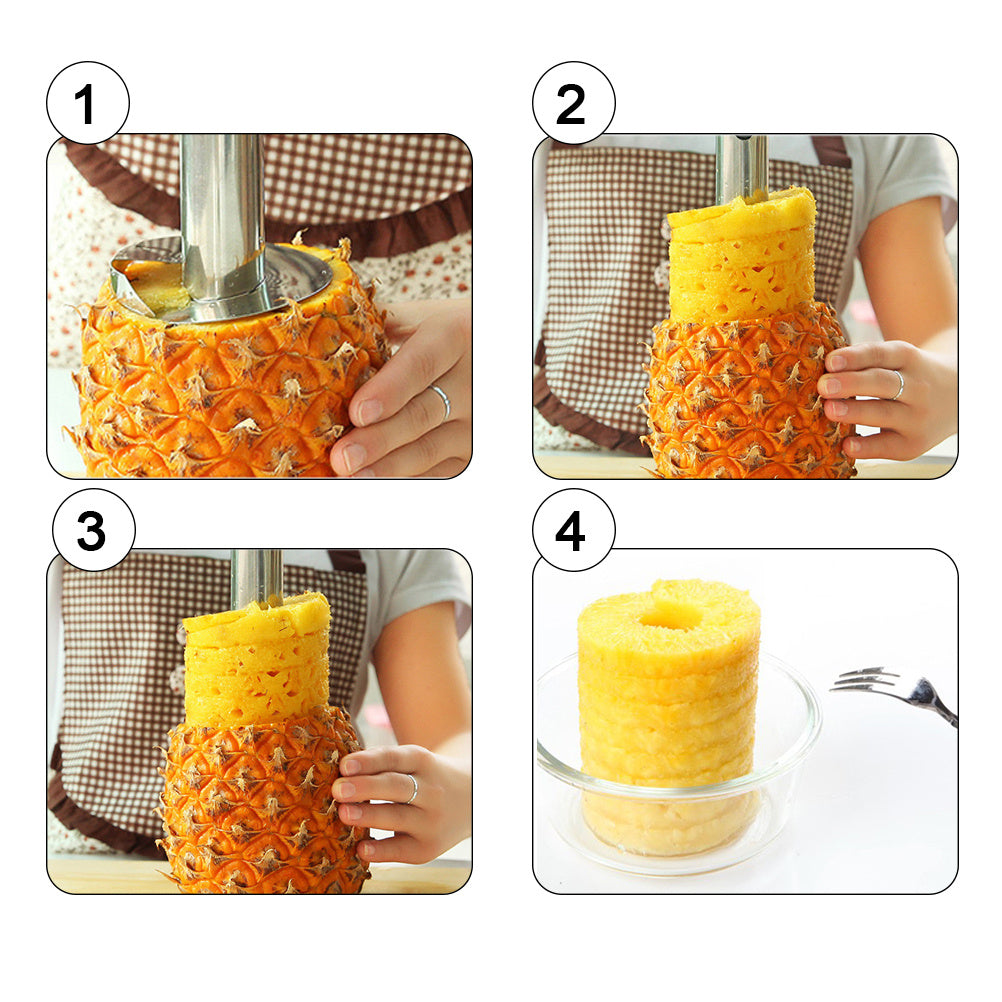 1

2

3

4